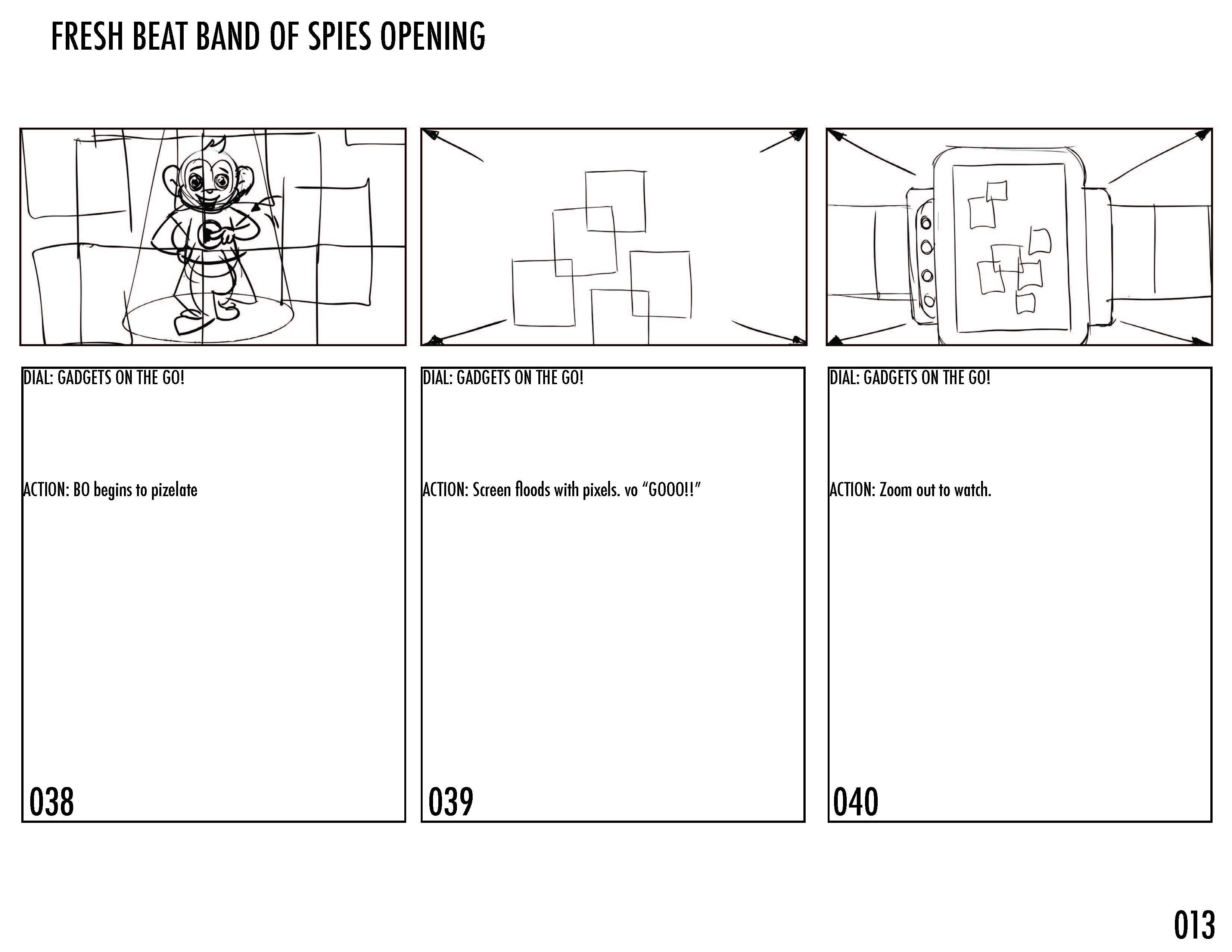 FRESH BEAT BAND OF SPIES OPENING

DIAL: GADGETS ON THE GO!

ACTION: BO begins to pizelate

038

DIAL: GADGETS ON THE GO!

ACTION: Screen floods with pixels. vo “GOOO!!”

039

DIAL: GADGETS ON THE GO!

ACTION: Zoom out to watch.

040

013