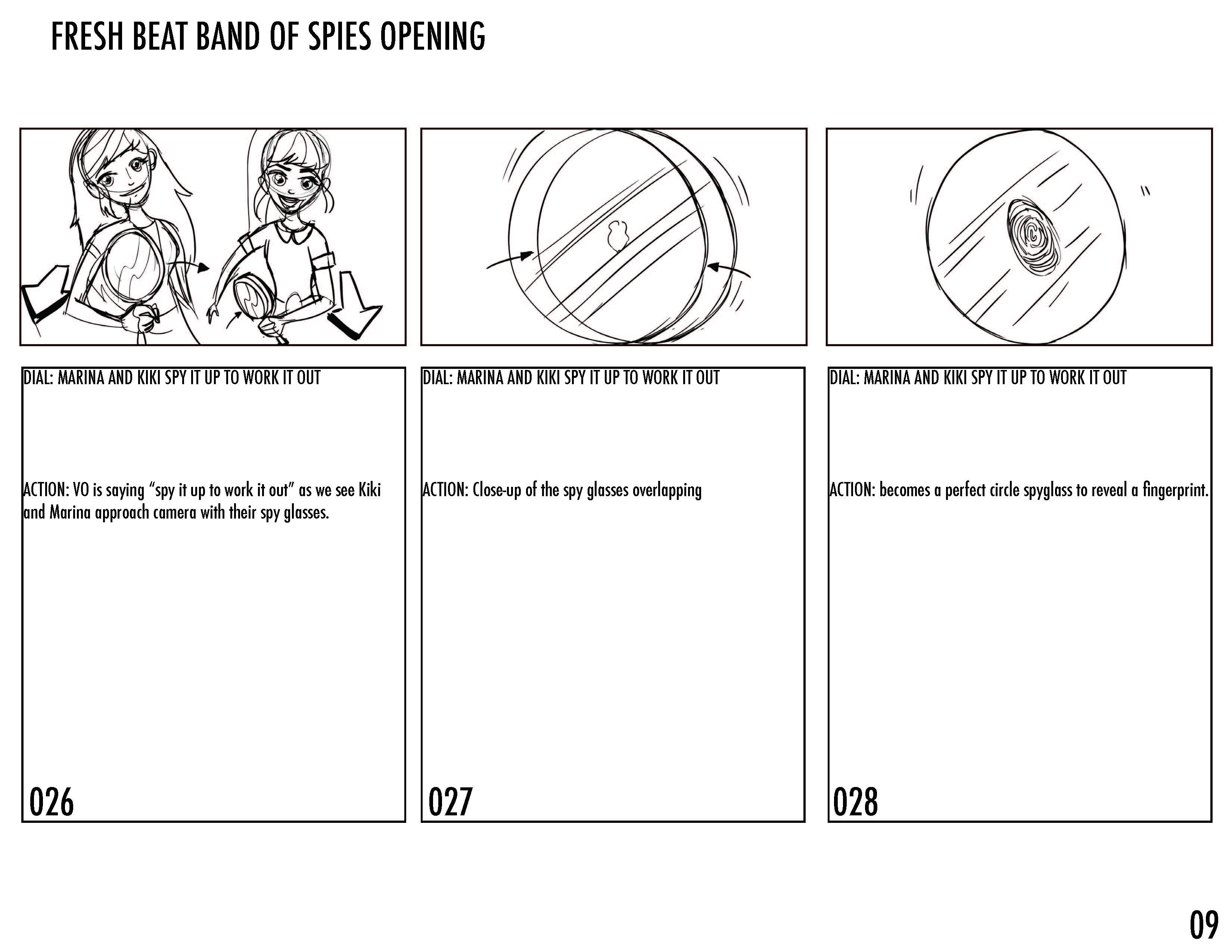 FRESH BEAT BAND OF SPIES OPENING

DIAL: MARINA AND KIKI SPY IT UP TO WORK IT OUT

ACTION: VO is saying "spy it up to work it out" as we see Kiki and Marina approach camera with their spy glasses.

026

DIAL: MARINA AND KIKI SPY IT UP TO WORK IT OUT

ACTION: Close-up of the spy glasses overlapping

027

DIAL: MARINA AND KIKI SPY IT UP TO WORK IT OUT

ACTION: becomes a perfect circle spyglass to reveal a fingerprint.

028

09