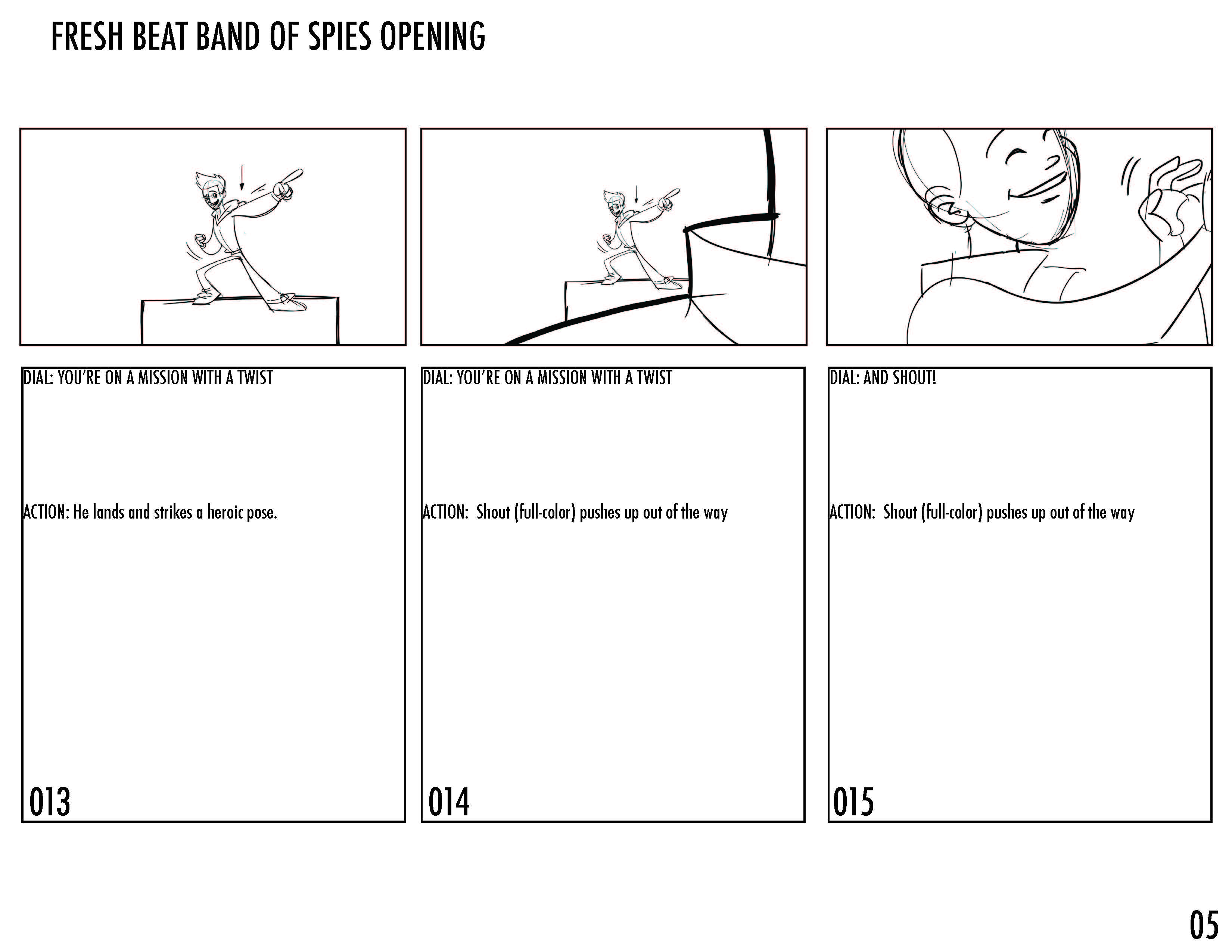 FRESH BEAT BAND OF SPIES OPENING

DIAL: YOU'RE ON A MISSION WITH A TWIST

ACTION: He lands and strikes a heroic pose.

013

DIAL: YOU'RE ON A MISSION WITH A TWIST

ACTION: Shout (full-color) pushes up out of the way

014

DIAL: AND SHOUT!

ACTION: Shout (full-color) pushes up out of the way

015

05