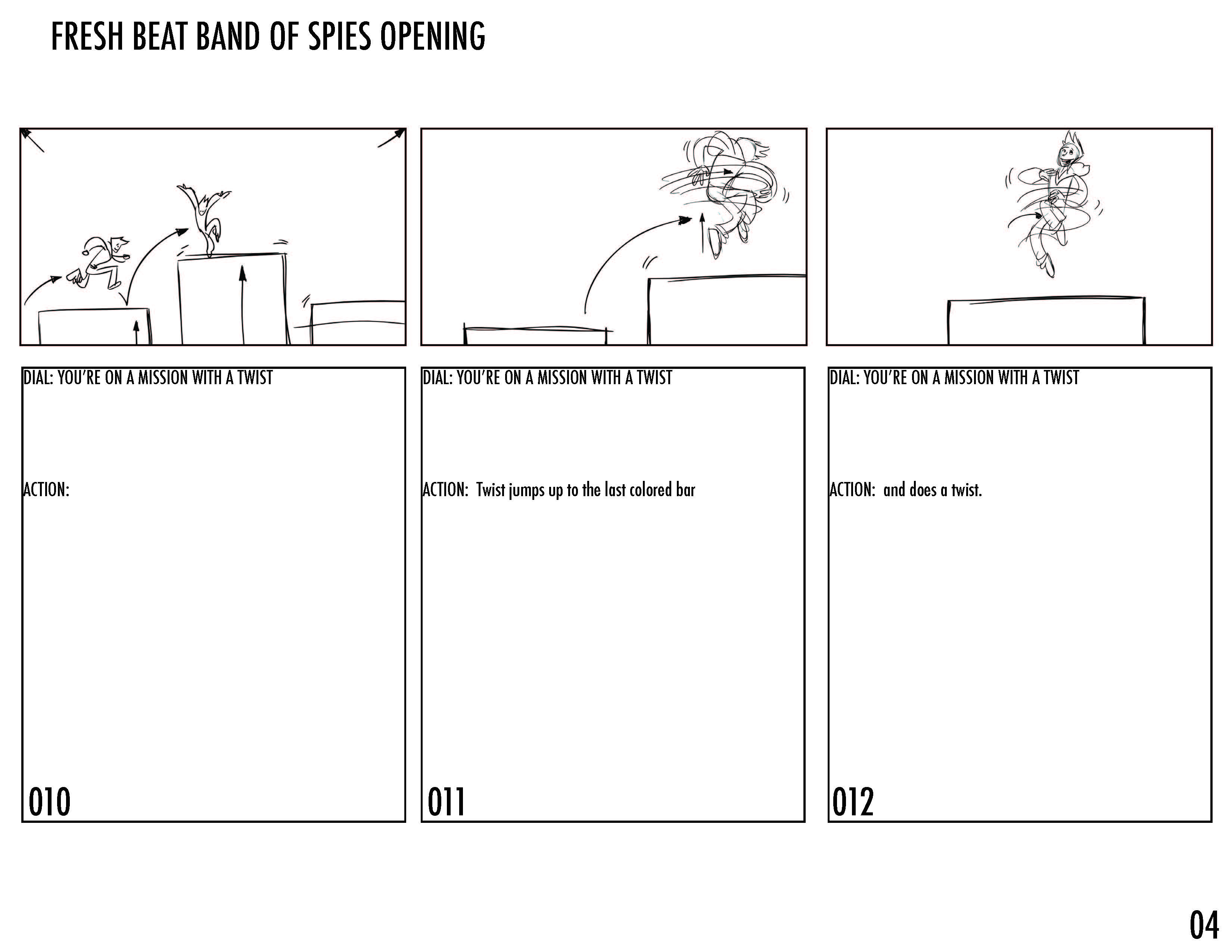 FRESH BEAT BAND OF SPIES OPENING

DIAL: YOU'RE ON A MISSION WITH A TWIST

ACTION:

010

DIAL: YOU'RE ON A MISSION WITH A TWIST

ACTION: Twist jumps up to the last colored bar

011

DIAL: YOU'RE ON A MISSION WITH A TWIST

ACTION: and does a twist.

012

04