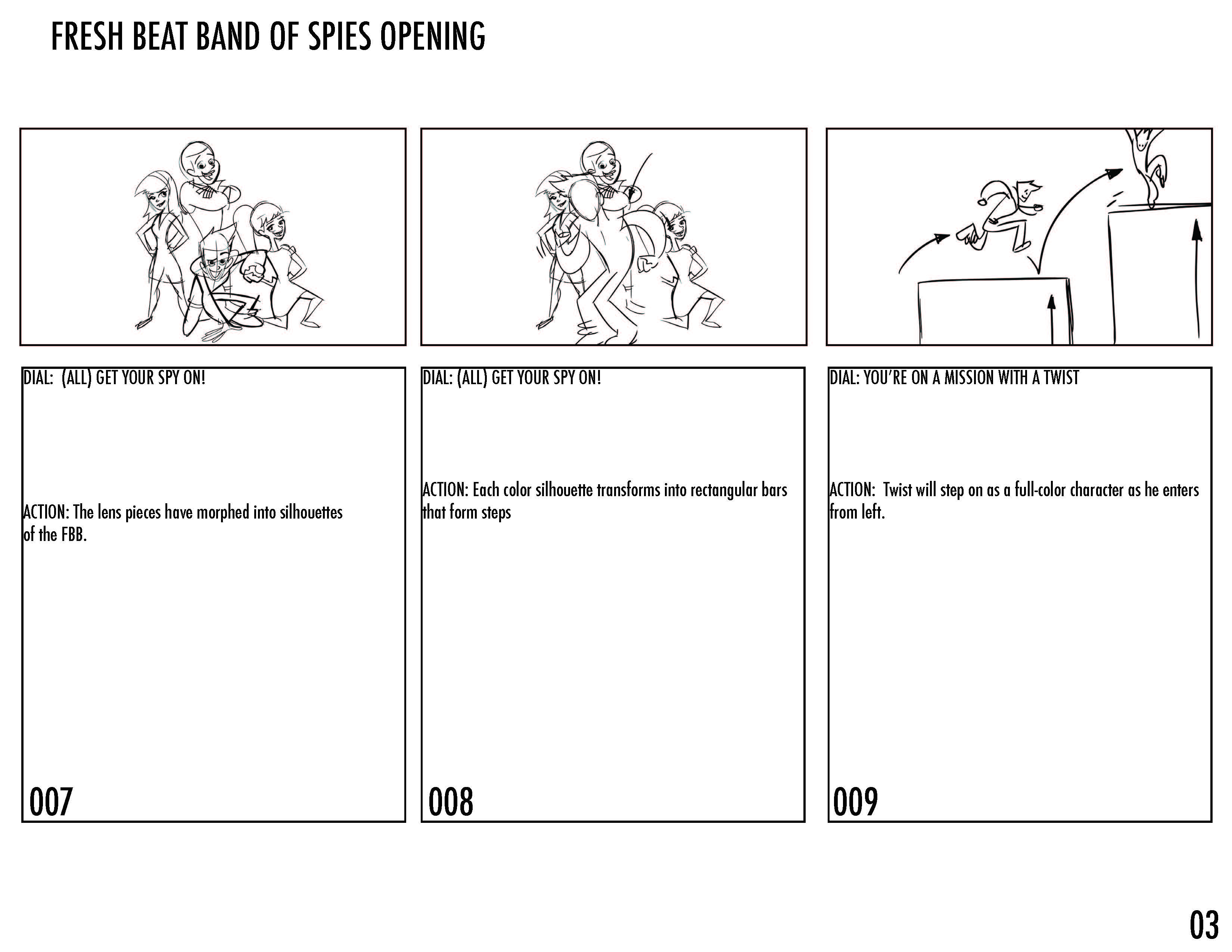 FRESH BEAT BAND OF SPIES OPENING

DIAL: (ALL) GET YOUR SPY ON!

ACTION: The lens pieces have morphed into silhouettes of the FBB.

007

DIAL: (ALL) GET YOUR SPY ON!

ACTION: Each color silhouette transforms into rectangular bars that form steps

008

DIAL: YOU'RE ON A MISSION WITH A TWIST

ACTION: Twist will step on as a full-color character as he enters from left.

009

03